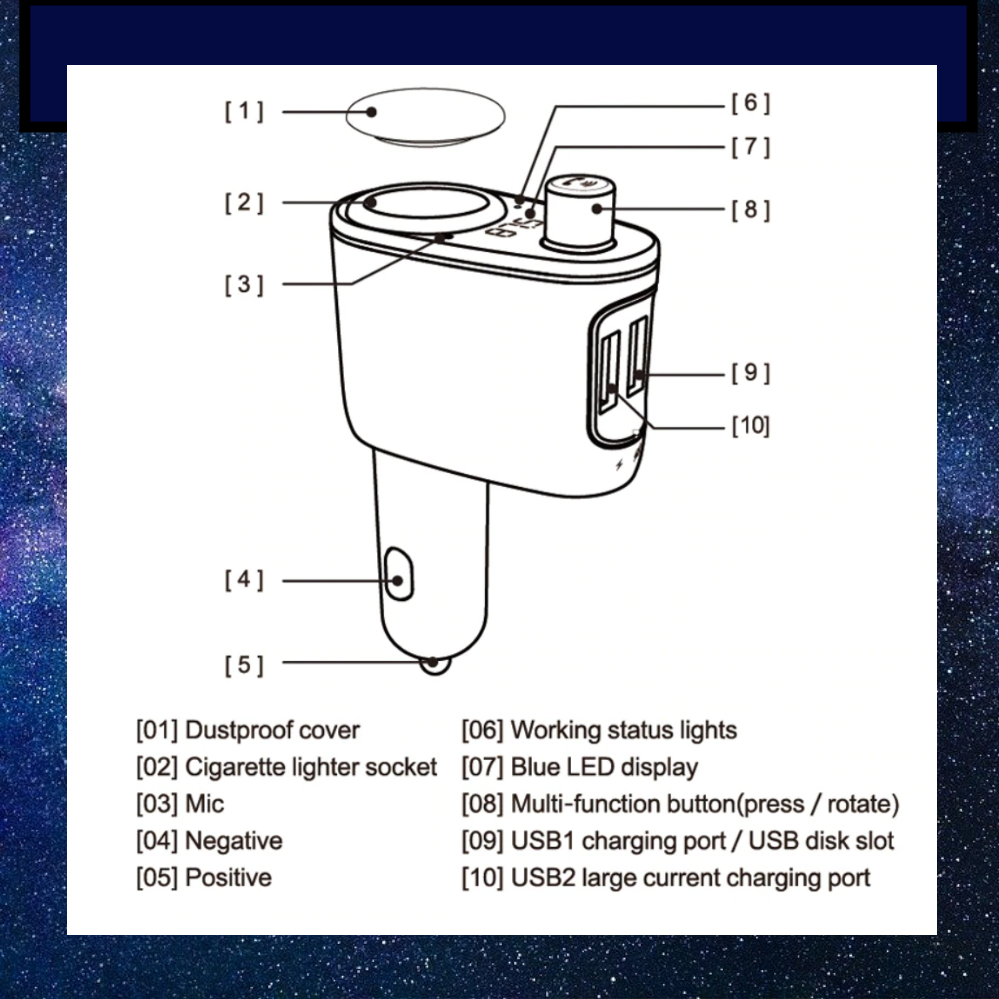 [ 1 ]
[ 2 ]
[ 3 ]
[ 4 ]
[ 5 ]
[ 6 ]
[ 7 ]
[ 8 ]
[ 9 ]
[10]

[01] Dustproof cover
[02] Cigarette lighter socket
[03] Mic
[04] Negative
[05] Positive

[06] Working status lights
[07] Blue LED display
[08] Multi-function button(press / rotate)
[09] USB1 charging port / USB disk slot
[10] USB2 large current charging port